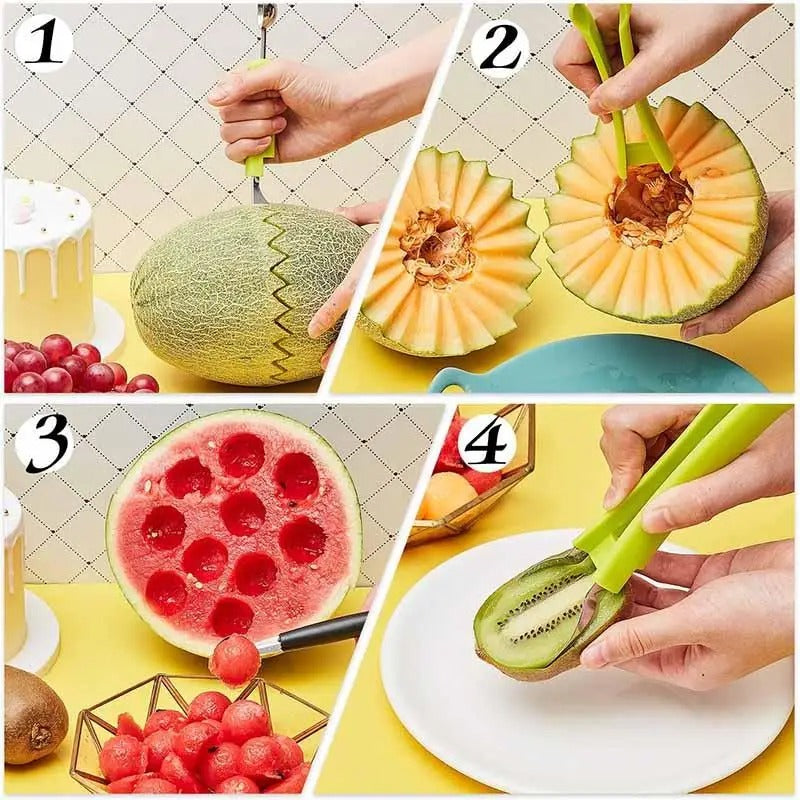 1
2
3
4